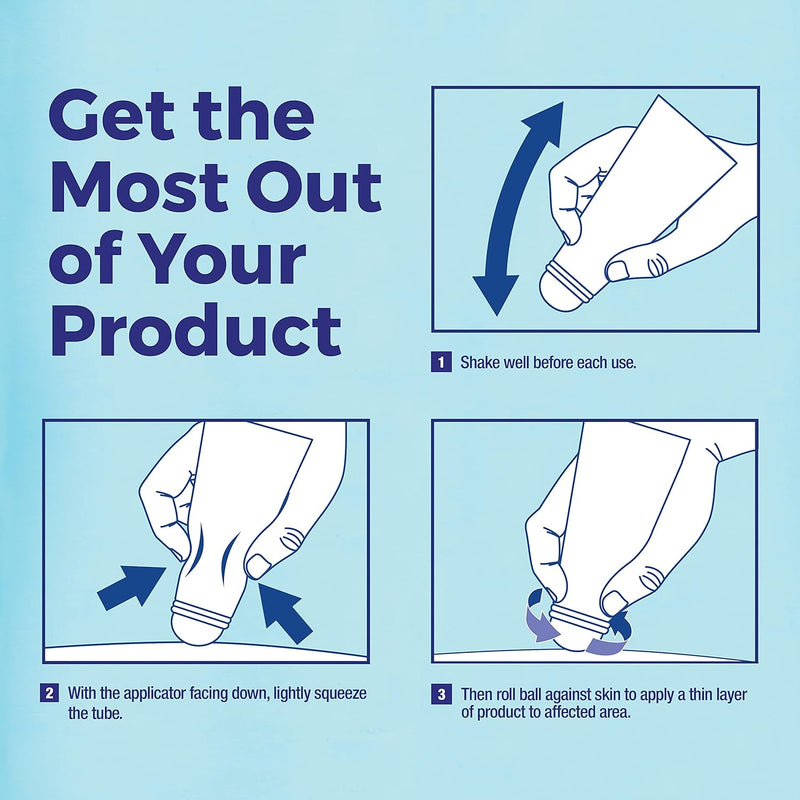 Get the Most Out of Your Product

1 Shake well before each use.

2 With the applicator facing down, lightly squeeze the tube.

3 Then roll ball against skin to apply a thin layer of product to affected area.