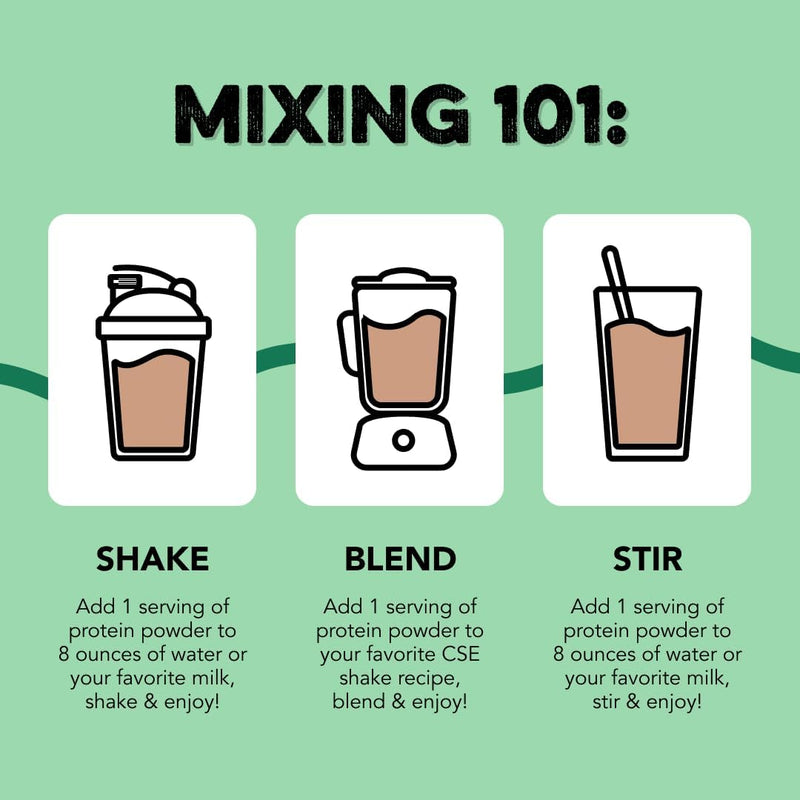 MIXING 101:

SHAKE

Add 1 serving of protein powder to 8 ounces of water or your favorite milk, shake & enjoy!

BLEND

Add 1 serving of protein powder to your favorite CSE shake recipe, blend & enjoy!

STIR

Add 1 serving of protein powder to 8 ounces of water or your favorite milk, stir & enjoy!