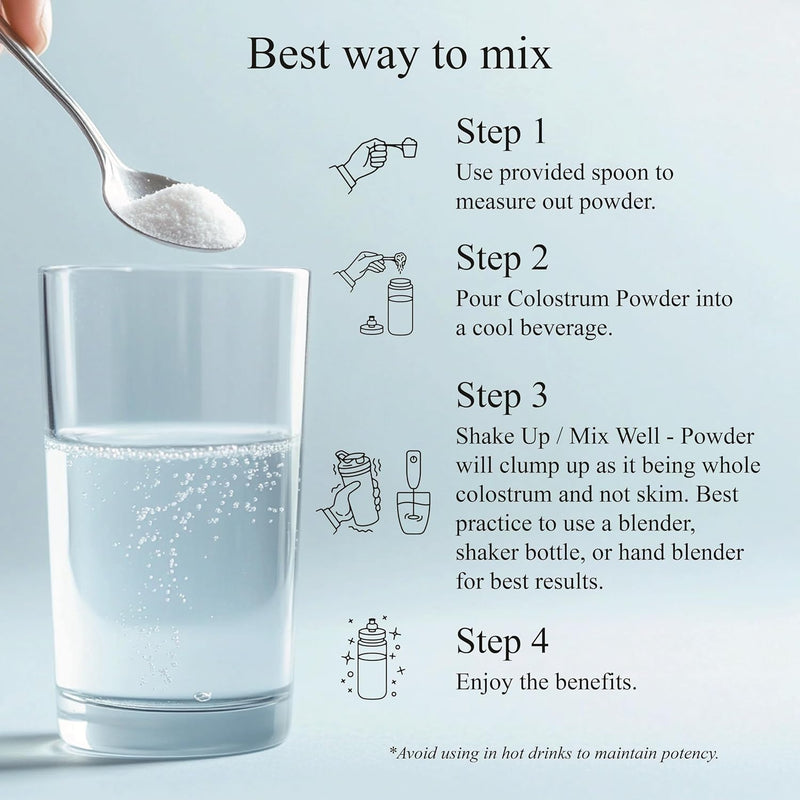 Best way to mix

Step 1
Use provided spoon to measure out powder.

Step 2
Pour Colostrum Powder into a cool beverage.

Step 3
Shake Up / Mix Well - Powder will clump up as it being whole colostrum and not skim. Best practice to use a blender, shaker bottle, or hand blender for best results.

Step 4
Enjoy the benefits.

*Avoid using in hot drinks to maintain potency.