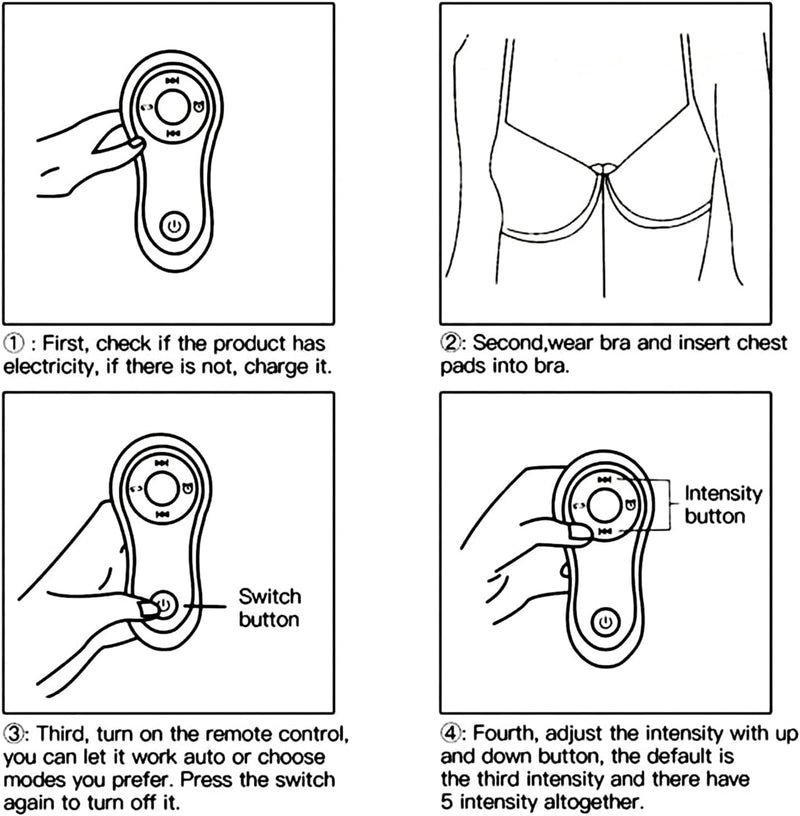 ① : First, check if the product has electricity, if there is not, charge it.

②: Second,wear bra and insert chest pads into bra.

Switch button

③: Third, turn on the remote control, you can let it work auto or choose modes you prefer. Press the switch again to turn off it.

Intensity button

④: Fourth, adjust the intensity with up and down button, the default is the third intensity and there have 5 intensity altogether.