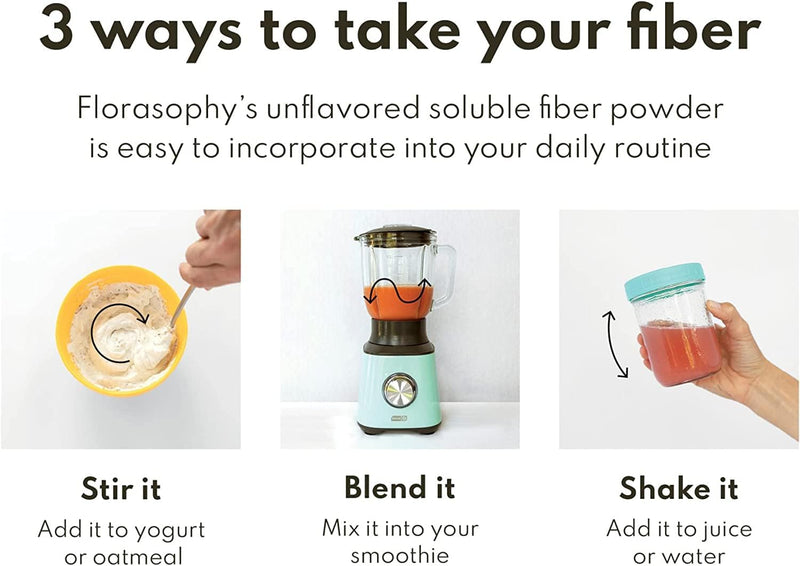 3 ways to take your fiber

Florasophy's unflavored soluble fiber powder is easy to incorporate into your daily routine

Stir it
Add it to yogurt or oatmeal

Blend it
Mix it into your smoothie

Shake it
Add it to juice or water