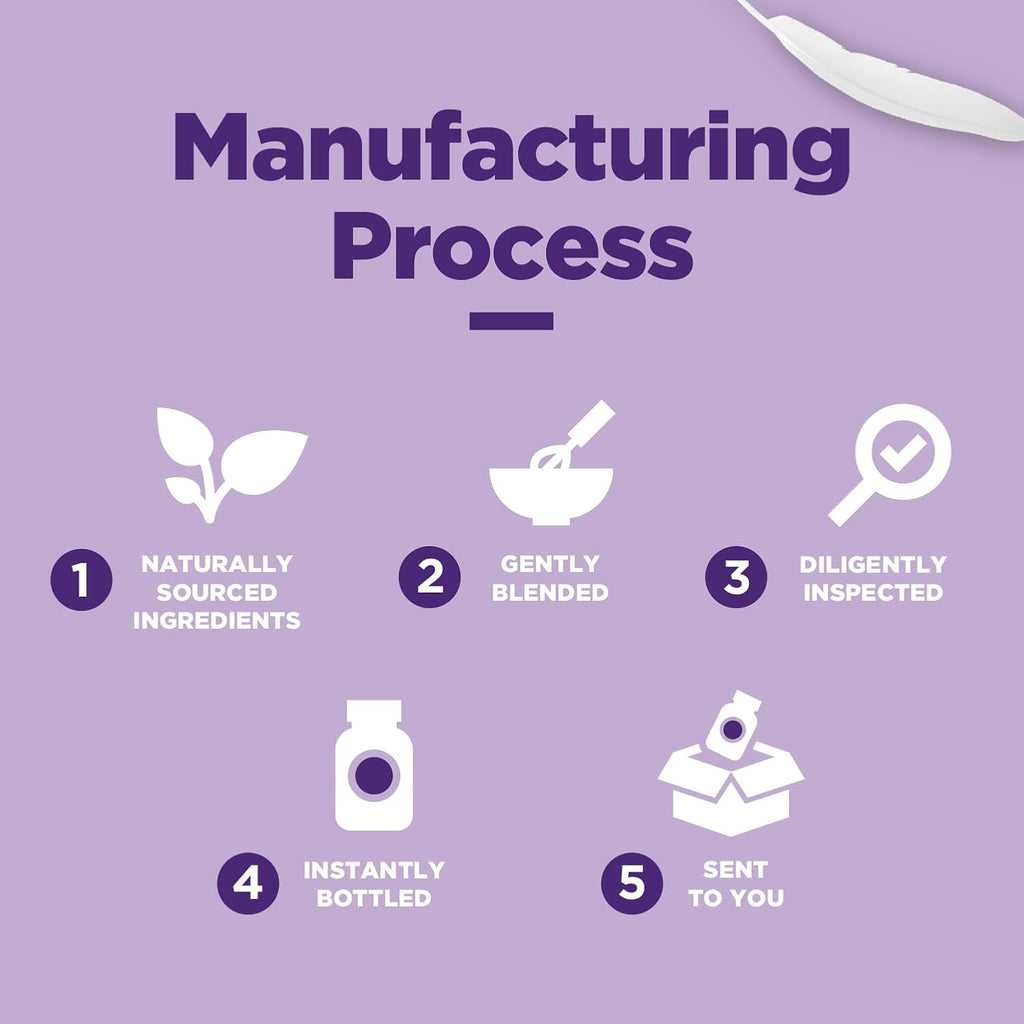 Manufacturing Process

1 NATURALLY SOURCED INGREDIENTS

2 GENTLY BLENDED

3 DILIGENTLY INSPECTED

4 INSTANTLY BOTTLED

5 SENT TO YOU