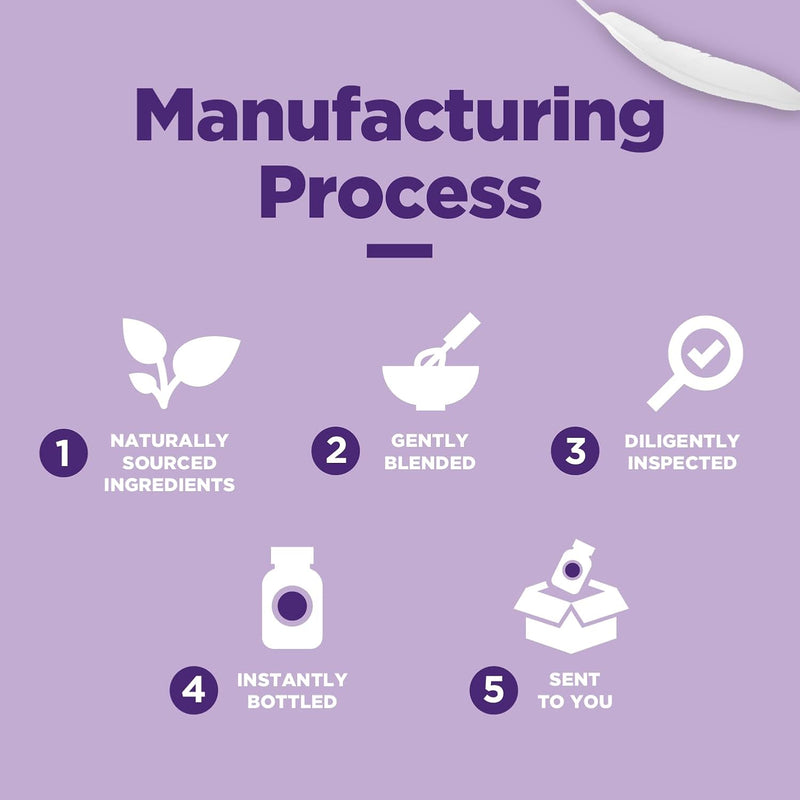 Manufacturing Process

1 NATURALLY SOURCED INGREDIENTS

2 GENTLY BLENDED

3 DILIGENTLY INSPECTED

4 INSTANTLY BOTTLED

5 SENT TO YOU