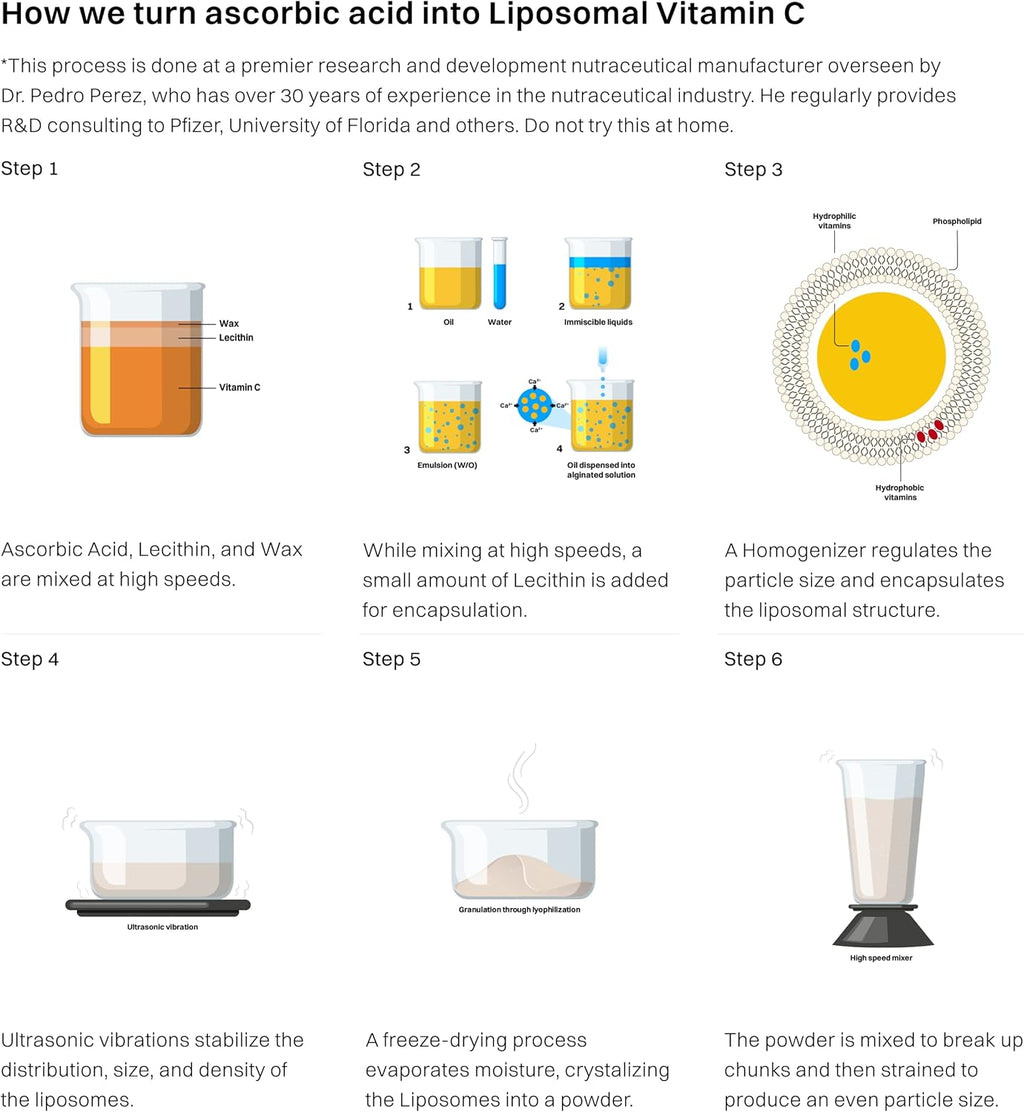 How we turn ascorbic acid into Liposomal Vitamin C

*This process is done at a premier research and development nutraceutical manufacturer overseen by Dr. Pedro Perez, who has over 30 years of experience in the nutraceutical industry. He regularly provides R&D consulting to Pfizer, University of Florida and others. Do not try this at home.

Step 1

Wax
Lecithin
Vitamin C

Ascorbic Acid, Lecithin, and Wax are mixed at high speeds.

Step 2

1 Oil Water
2 Immiscible liquids
3 Emulsion (W/O)
$Ca^{2+}$ $Ca^{2+}$ $Ca^{2+}$ $Ca^{2+}$
4 Oil dispensed into alginated solution

While mixing at high speeds, a small amount of Lecithin is added for encapsulation.

Step 3

Hydrophilic vitamins
Phospholipid
Hydrophobic vitamins

A Homogenizer regulates the particle size and encapsulates the liposomal structure.

Step 4

Ultrasonic vibration

Ultrasonic vibrations stabilize the distribution, size, and density of the liposomes.

Step 5

Granulation through lyophilization

A freeze-drying process evaporates moisture, crystalizing the Liposomes into a powder.

Step 6

High speed mixer

The powder is mixed to break up chunks and then strained to produce an even particle size.