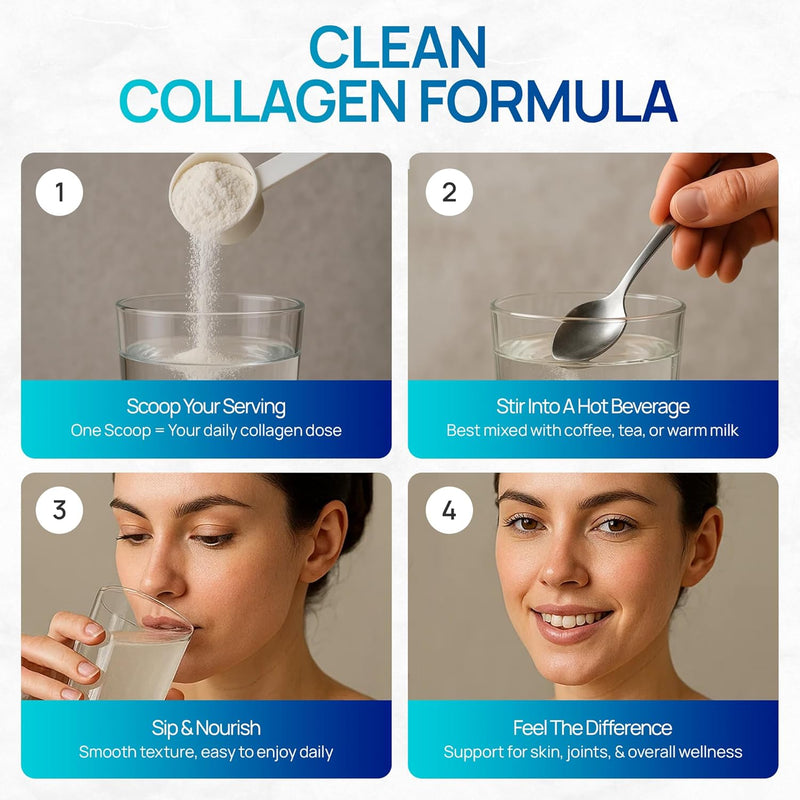 CLEAN
COLLAGEN FORMULA

1

Scoop Your Serving
One Scoop = Your daily collagen dose

2

Stir Into A Hot Beverage
Best mixed with coffee, tea, or warm milk

3

Sip & Nourish
Smooth texture, easy to enjoy daily

4

Feel The Difference
Support for skin, joints, & overall wellness