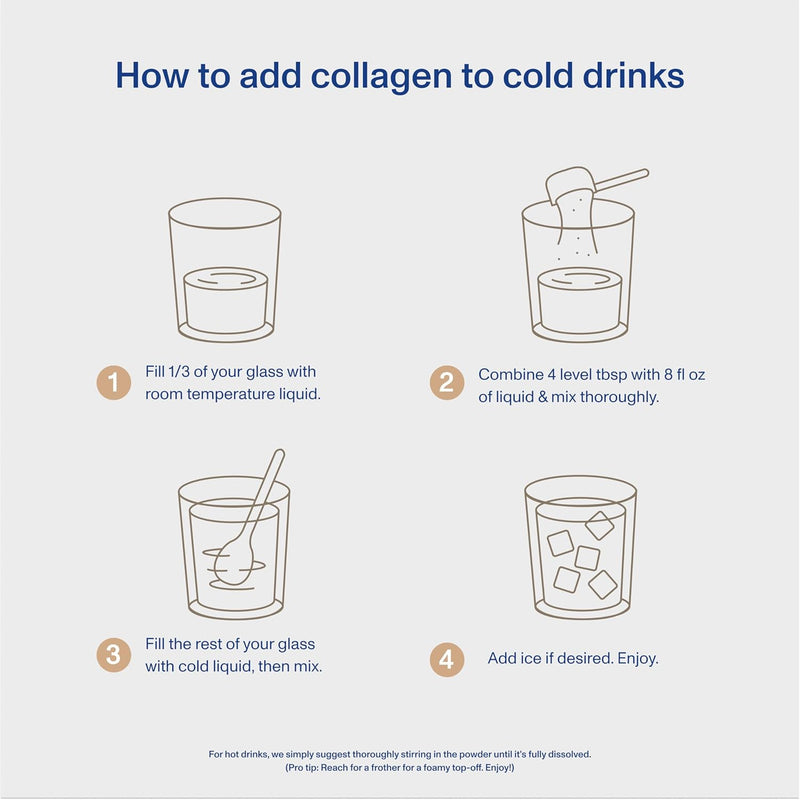 How to add collagen to cold drinks

1 Fill 1/3 of your glass with room temperature liquid.

2 Combine 4 level tbsp with 8 fl oz of liquid & mix thoroughly.

3 Fill the rest of your glass with cold liquid, then mix.

4 Add ice if desired. Enjoy.

For hot drinks, we simply suggest thoroughly stirring in the powder until it's fully dissolved. (Pro tip: Reach for a frother for a foamy top-off. Enjoy!)